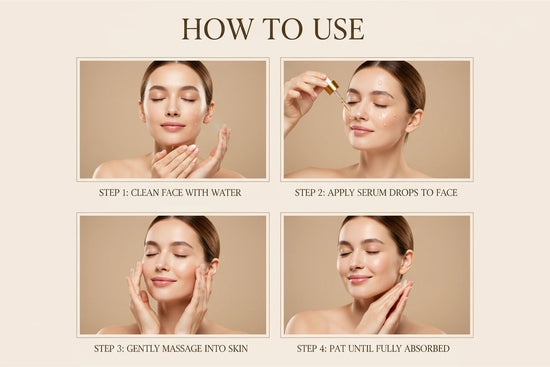 HOW TO USE

STEP 1: CLEAN FACE WITH WATER

STEP 2: APPLY SERUM DROPS TO FACE

STEP 3: GENTLY MASSAGE INTO SKIN

STEP 4: PAT UNTIL FULLY ABSORBED