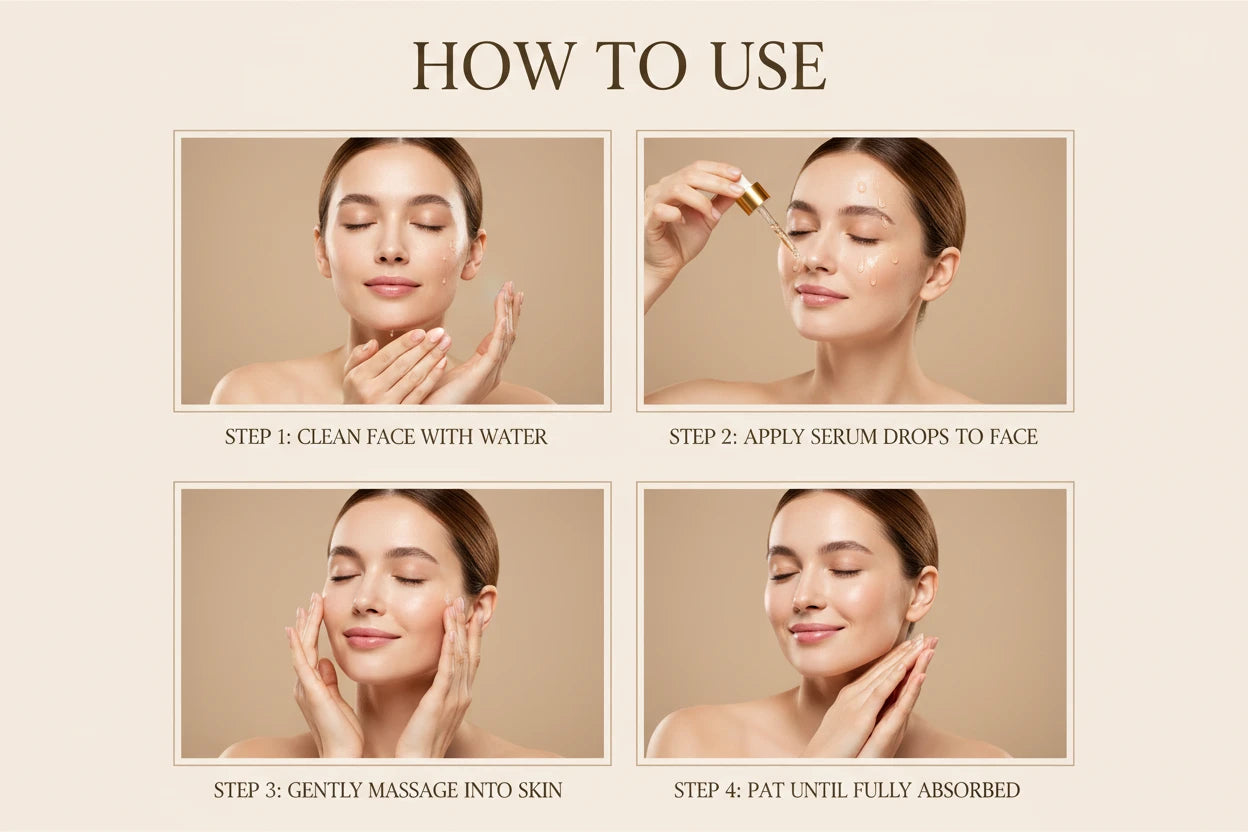 HOW TO USE

STEP 1: CLEAN FACE WITH WATER

STEP 2: APPLY SERUM DROPS TO FACE

STEP 3: GENTLY MASSAGE INTO SKIN

STEP 4: PAT UNTIL FULLY ABSORBED