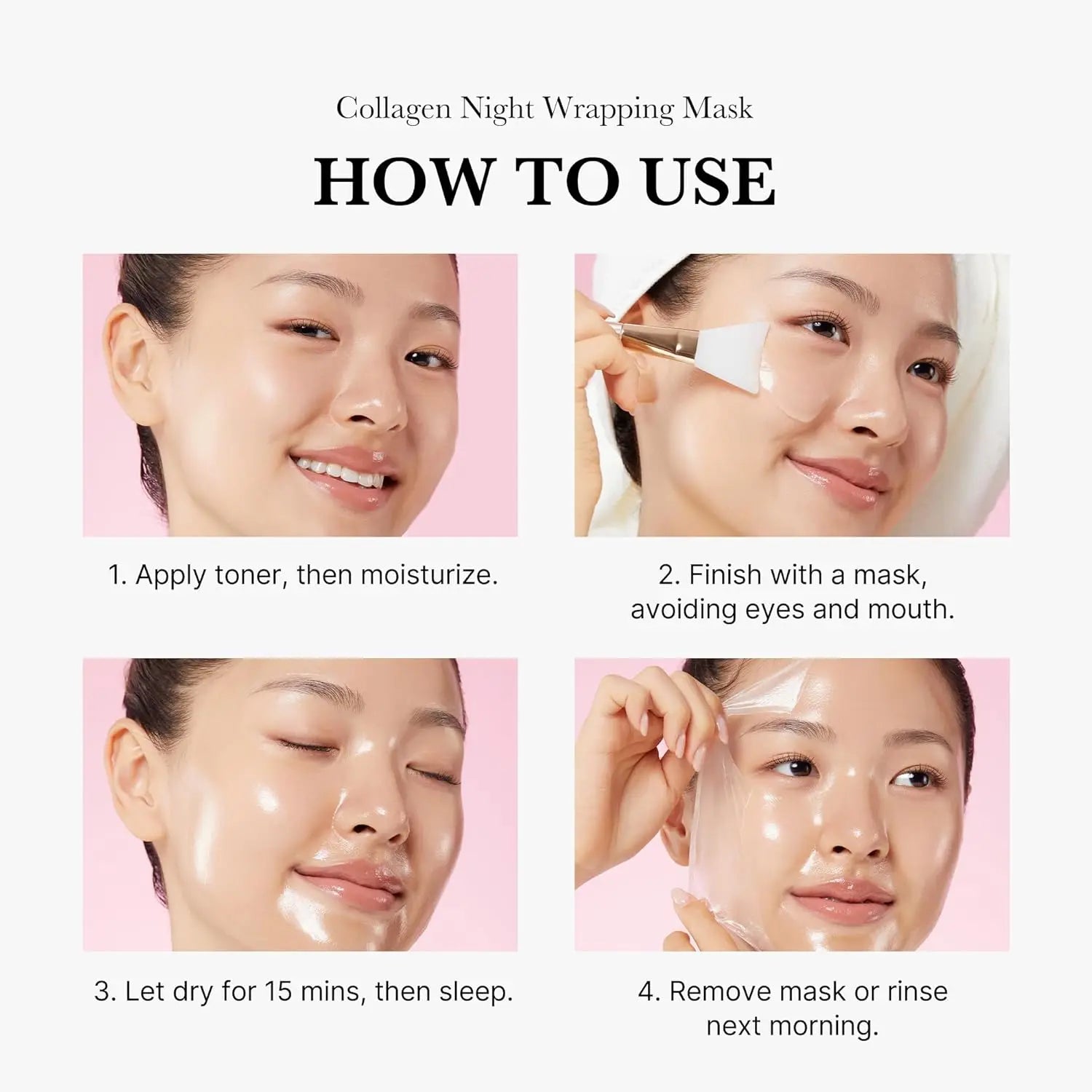 Collagen Night Wrapping Mask

HOW TO USE

1. Apply toner, then moisturize.

2. Finish with a mask, avoiding eyes and mouth.

3. Let dry for 15 mins, then sleep.

4. Remove mask or rinse next morning.